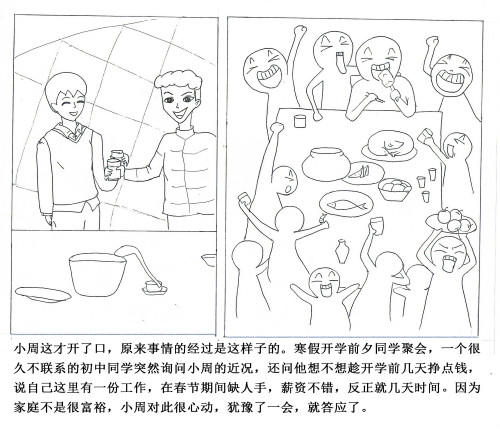 小周这才开了口，原来事情的经过是这样子的。寒假开学前夕同学聚会，一个很久不联系的初中同学突然询问小周的近况，还问他想不想趁开学前几天挣点钱，说自己这里有一份工作，在春节期间缺人手，薪资不错，反正就几天时间。因为家庭不是很富裕，小周对此很心动，犹豫了一会，就答应了。