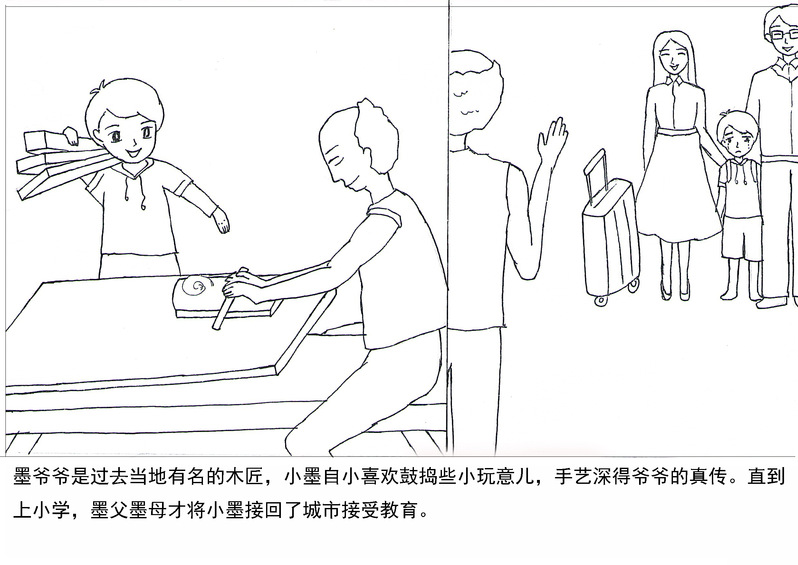 墨爷爷是过去当地有名的木匠，小墨自小喜欢鼓捣些小玩意儿，手艺深得爷爷的真传。直到上小学，墨父墨母才将小墨接回了城市接受教育。